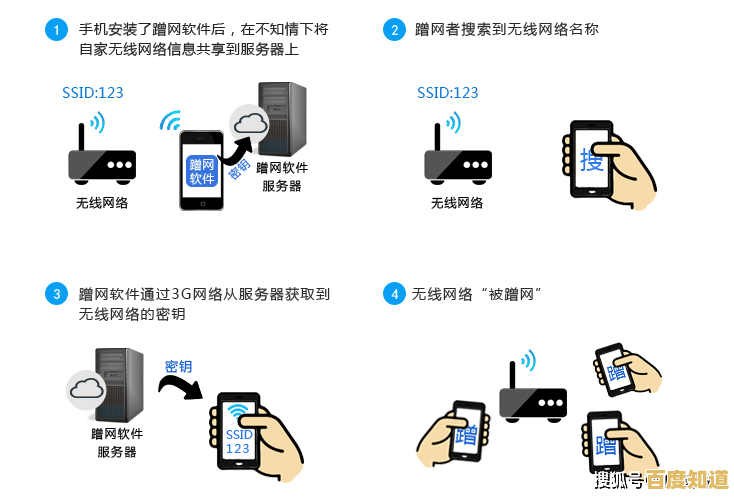 1 手机安装了蹭网软件后，在不知情下将自家无线网络信息共享到服务器上

SSID:123

无线网络

蹭网软件

密钥

蹭网软件服务器

2 蹭网者搜索到无线网络名称

SSID:123

无线网络

搜

3 蹭网软件通过3G网络从服务器获取到无线网络的密钥

蹭网软件服务器

密钥

SSID 123

4 无线网络“被蹭网”

蹭

蹭

蹭

搜狐号 百度知道